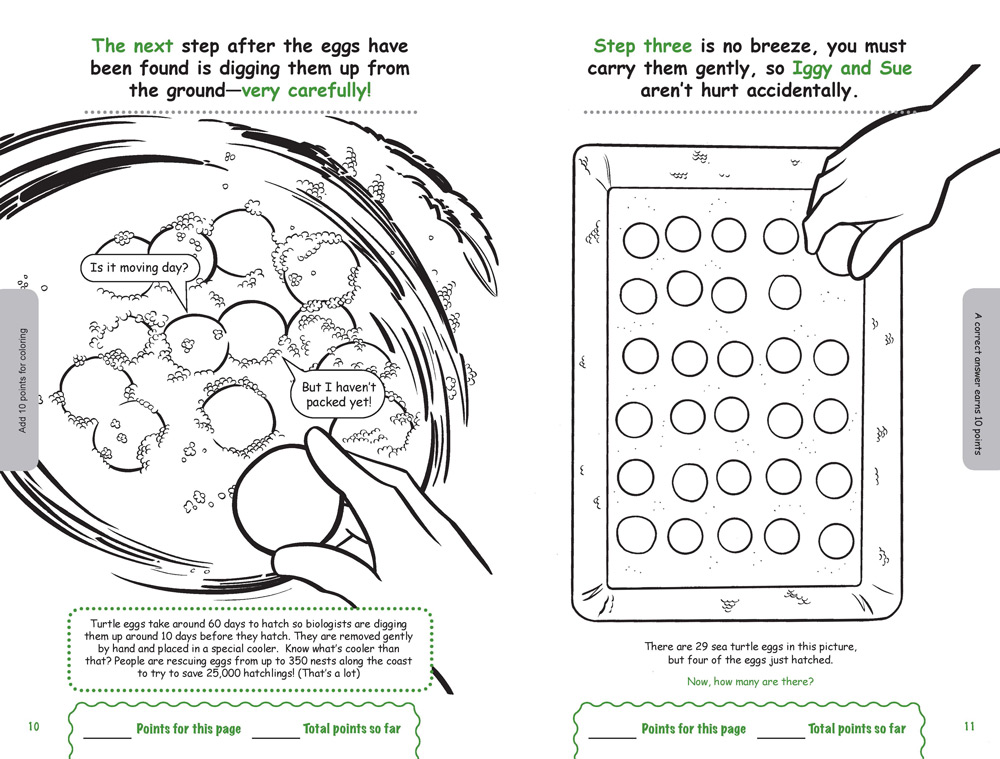 The next step after the eggs have been found is digging them up from the ground—very carefully!

Add 10 points for coloring

Is it moving day?

But I haven't packed yet!

Turtle eggs take around 60 days to hatch so biologists are digging them up around 10 days before they hatch. They are removed gently by hand and placed in a special cooler. Know what's cooler than that? People are rescuing eggs from up to 350 nests along the coast to try to save 25,000 hatchlings! (That's a lot)

10

______ Points for this page ______ Total points so far

Step three is no breeze, you must carry them gently, so Iggy and Sue aren't hurt accidentally.

A correct answer earns 10 points

There are 29 sea turtle eggs in this picture, but four of the eggs just hatched.

Now, how many are there?

______ Points for this page ______ Total points so far

11